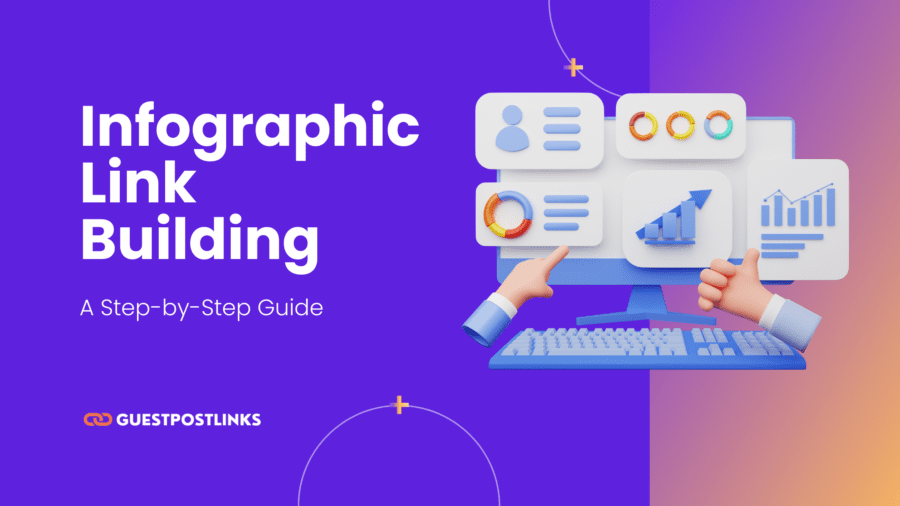 Infographic Link Building

A Step-by-Step Guide

GUESTPOSTLINKS