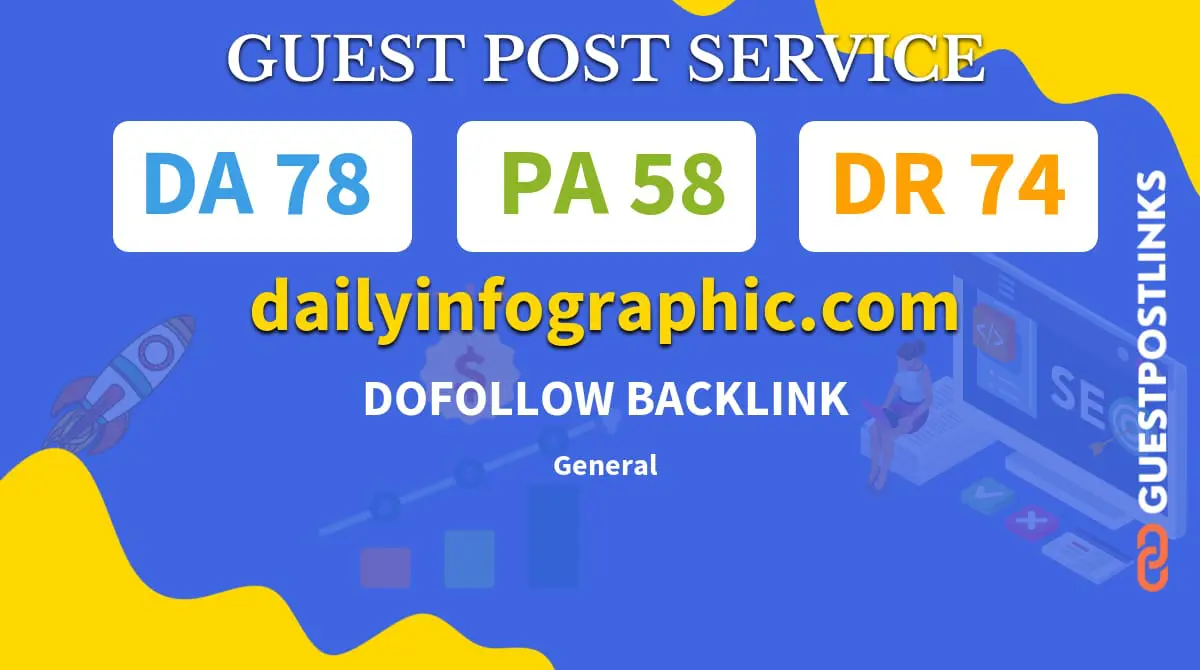 GUEST POST SERVICE

DA 78

PA 58

DR 74

dailyinfographic.com

DOFOLLOW BACKLINK

General

GUESTPOSTLINKS